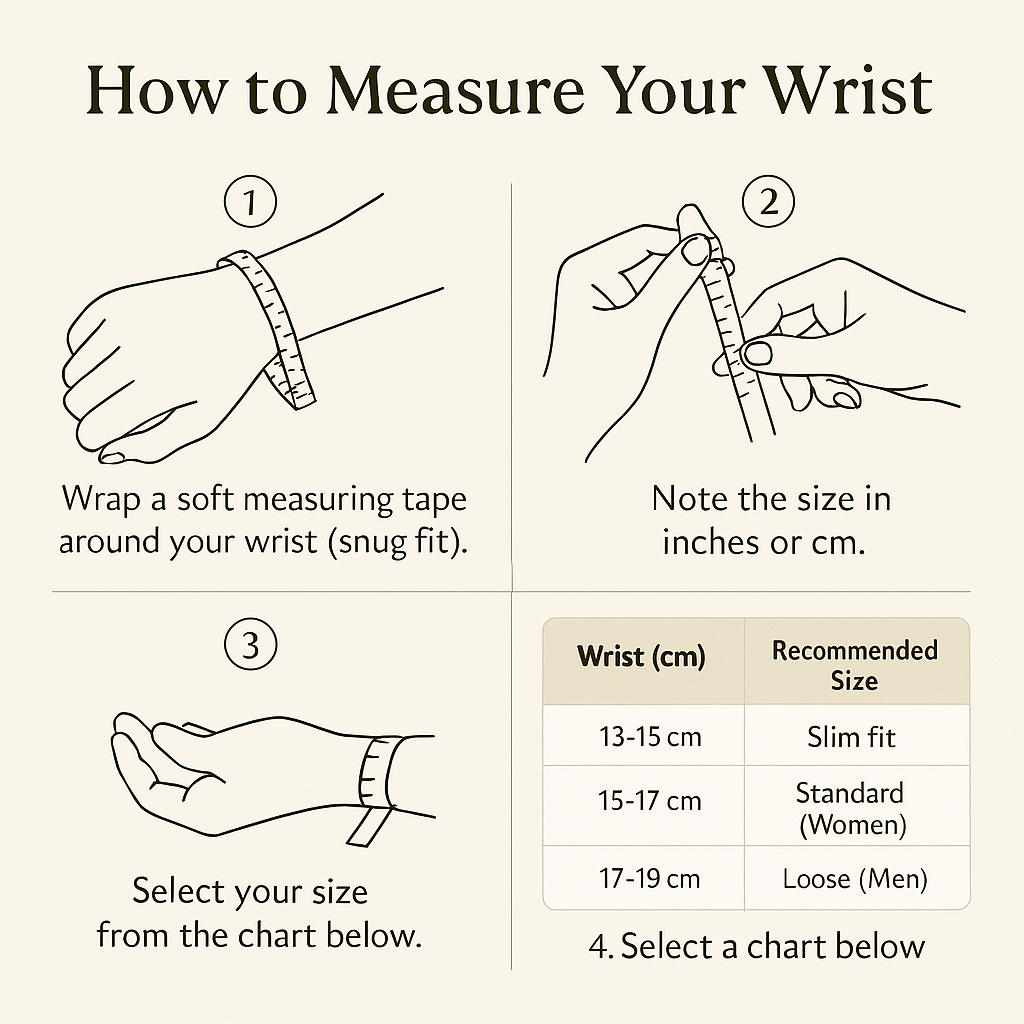 How to Measure Your Wrist

1

Wrap a soft measuring tape around your wrist (snug fit).

2

Note the size in inches or cm.

3

Select your size from the chart below.

| Wrist (cm) | Recommended Size |
|---|---|
| 13-15 cm | Slim fit |
| 15-17 cm | Standard (Women) |
| 17-19 cm | Loose (Men) |

4. Select a chart below